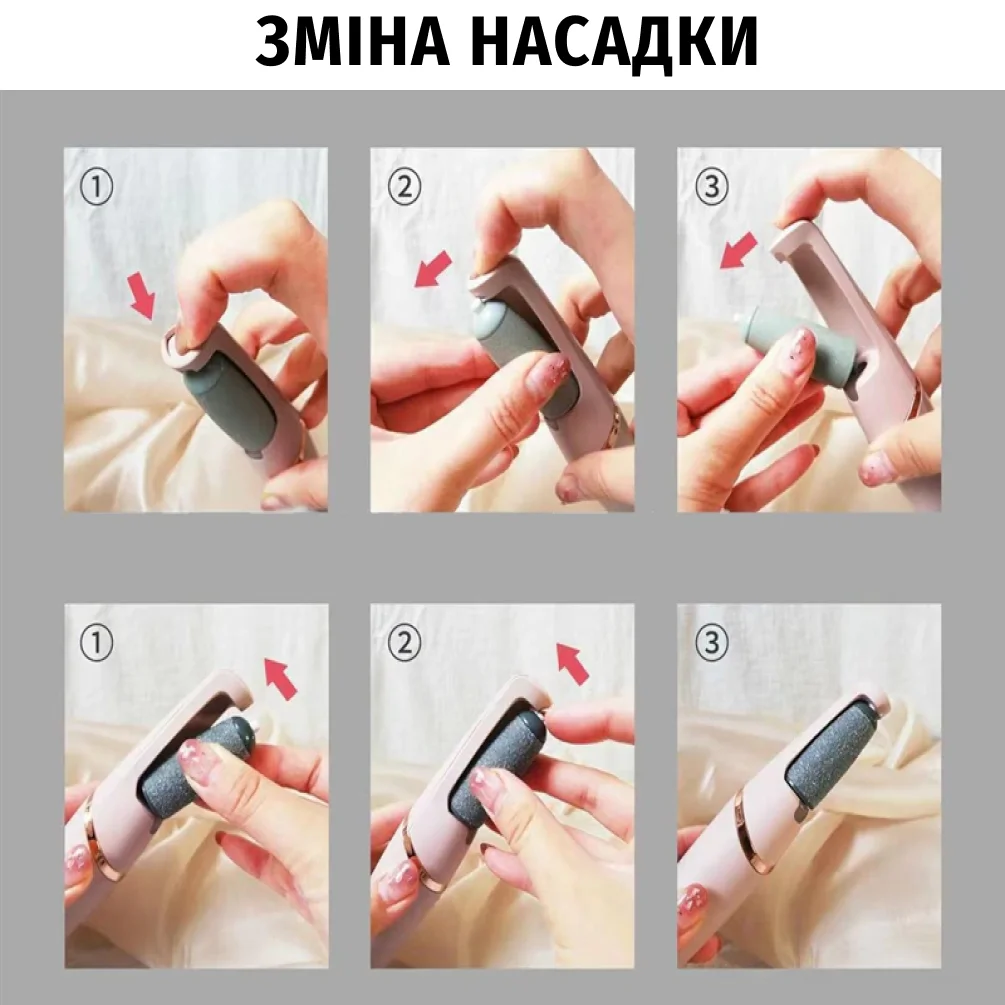 ЗМІНА НАСАДКИ

①

②

③

①

②

③