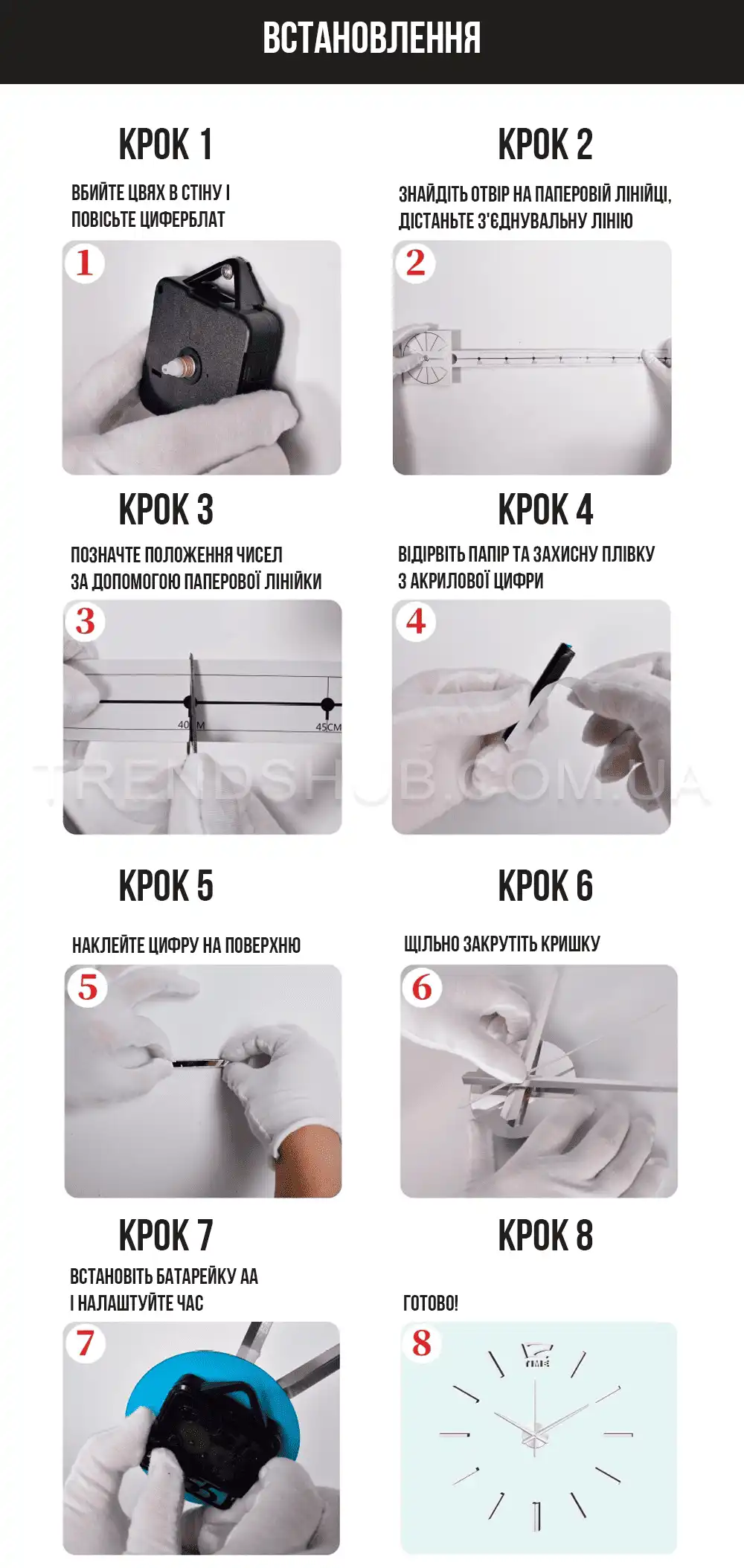 ВСТАНОВЛЕННЯ

КРОК 1

ВБИЙТЕ ЦВЯХ В СТІНУ І ПОВІСЬТЕ ЦИФЕРБЛАТ

1

КРОК 2

ЗНАЙДІТЬ ОТВІР НА ПАПЕРОВІЙ ЛІНІЙЦІ, ДІСТАНЬТЕ З'ЄДНУВАЛЬНУ ЛІНІЮ

2

КРОК 3

ПОЗНАЧТЕ ПОЛОЖЕННЯ ЧИСЕЛ ЗА ДОПОМОГОЮ ПАПЕРОВОЇ ЛІНІЙКИ

3

40CM 45CM

КРОК 4

ВІДІРВІТЬ ПАПІР ТА ЗАХИСНУ ПЛІВКУ З АКРИЛОВОЇ ЦИФРИ

4

TRENDSHUB.COM.UA

КРОК 5

НАКЛЕЙТЕ ЦИФРУ НА ПОВЕРХНЮ

5

КРОК 6

ЩІЛЬНО ЗАКРУТІТЬ КРИШКУ

6

КРОК 7

ВСТАНОВІТЬ БАТАРЕЙКУ АА І НАЛАШТУЙТЕ ЧАС

7

КРОК 8

ГОТОВО!

8

TIME